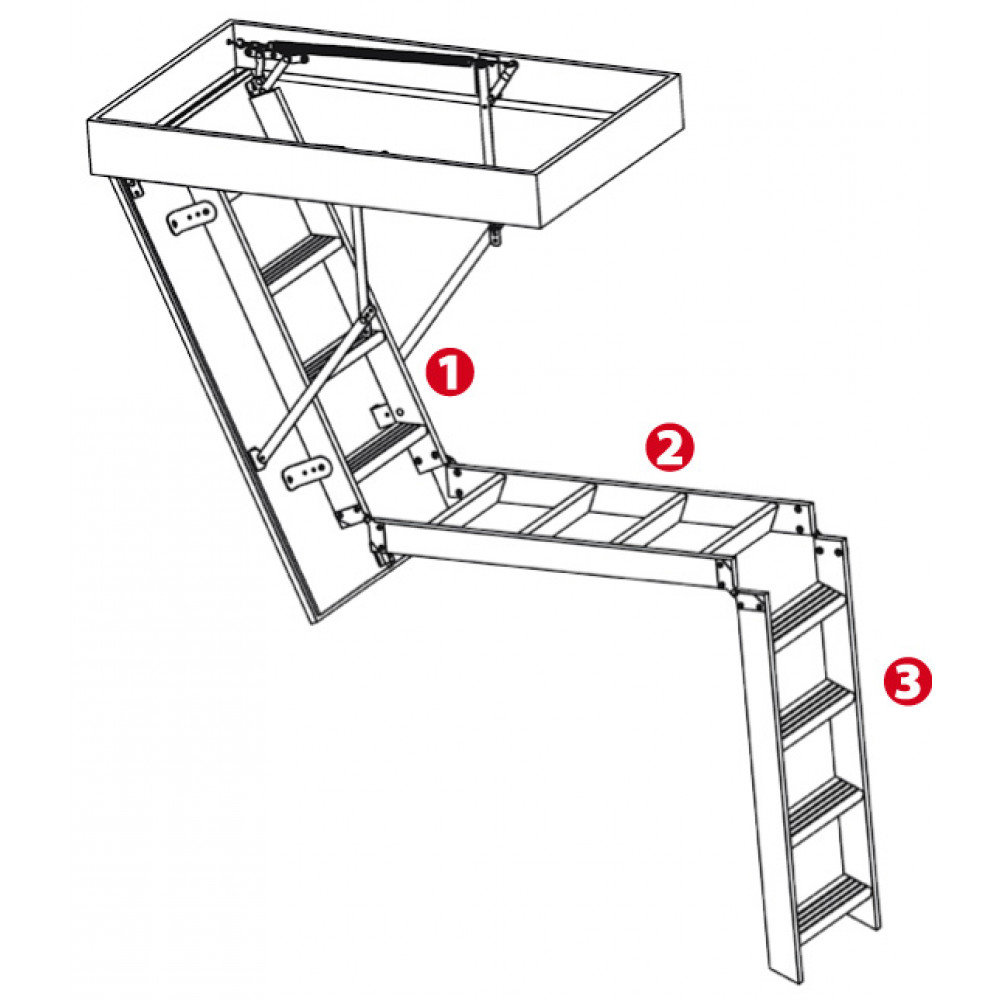 1
2
3